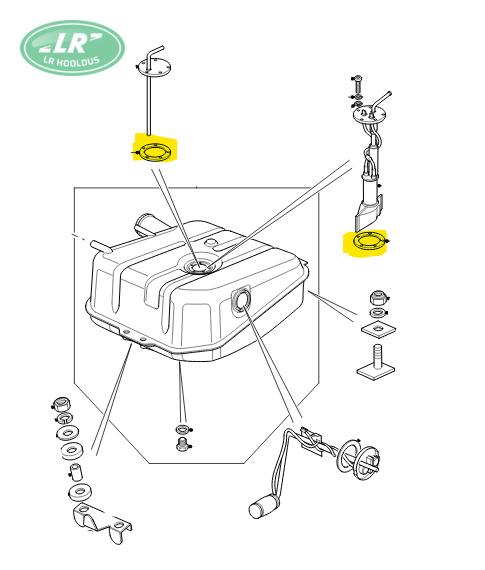 LR
LR HOOLDUS