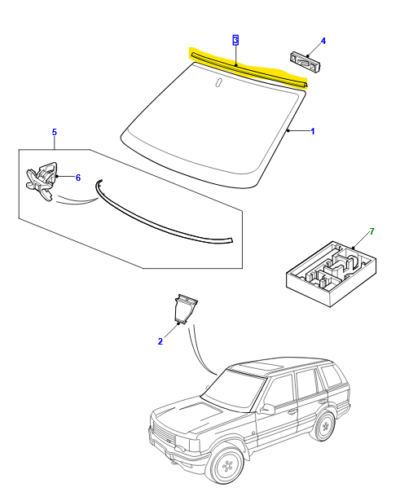 3
4
1
5
6
7
2