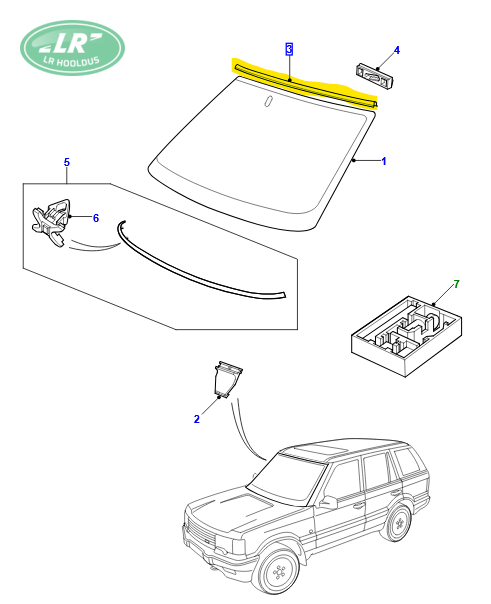 LR
LR HOOLDUS

3
4
1
5
6
7
2