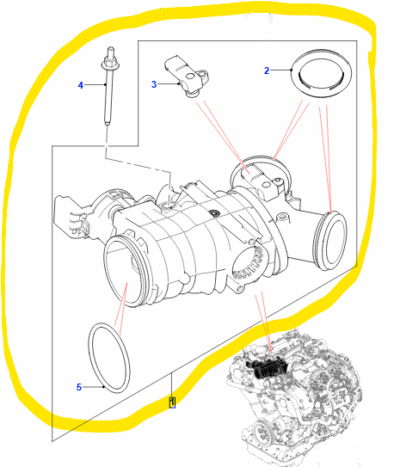 4
3
2
5
1