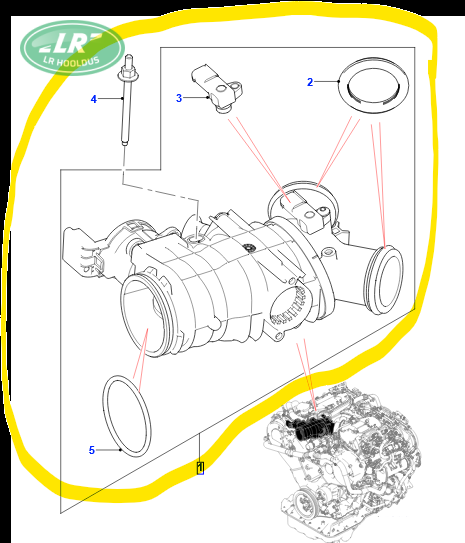 LR
LR HOOLDUS

4

3

2

5

1