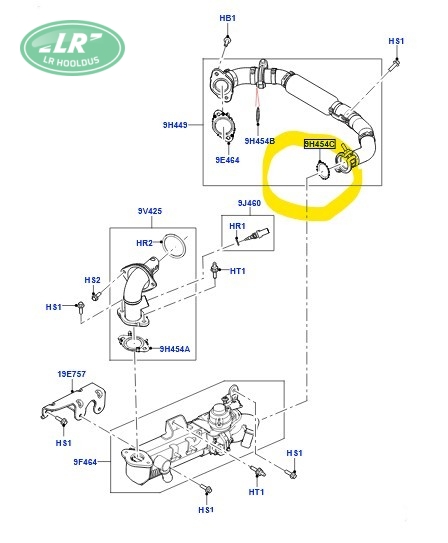 LR
LR HOOLDUS

HB1
HS1
9H449
9H454B
9H454C
9E464
9J460
9V425
HR1
HR2
HT1
HS2
HS1
9H454A
19E757
HS1
9F464
HS1
HT1
HS1