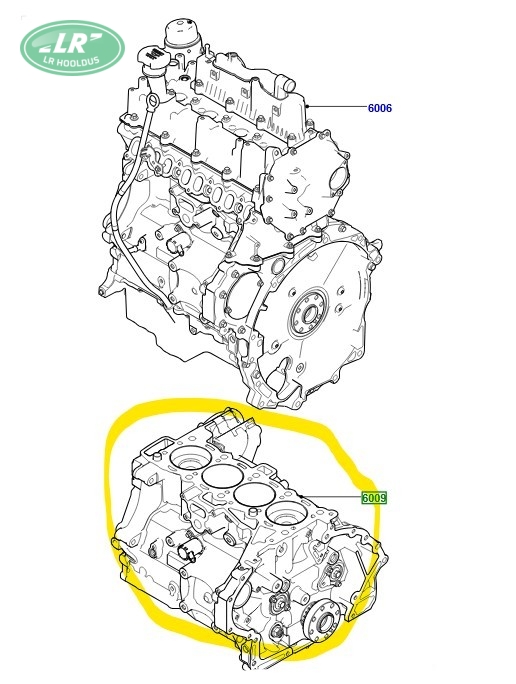 LR
LR HOOLDUS

6006

6009