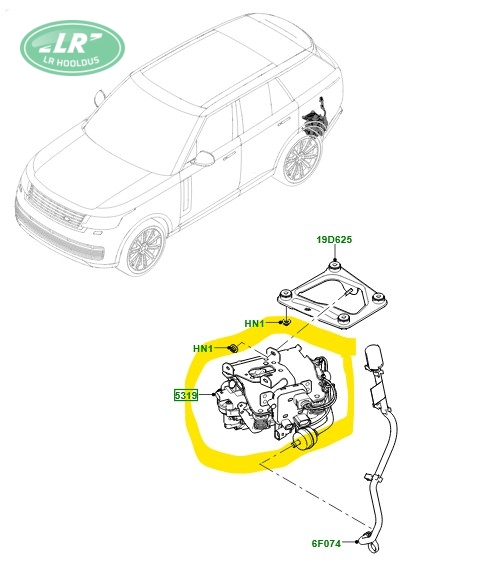 LR
LR HOOLDUS

19D625

HN1

HN1

5319

6F074