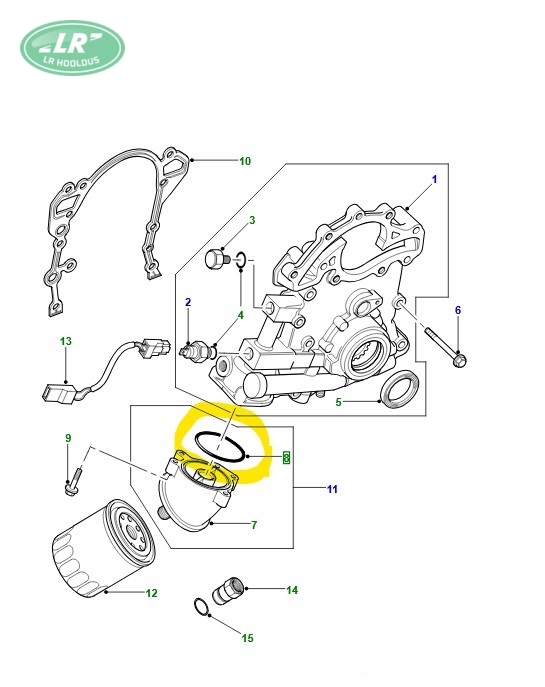 LR
LR HOOLDUS

10
1
3
2
4
6
13
5
9
8
11
7
12
14
15