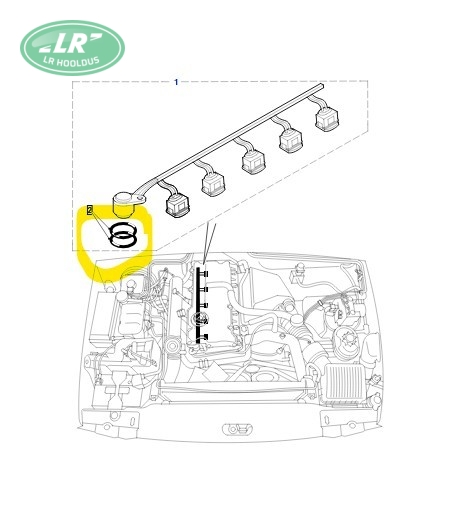 LR
LR HOOLDUS
1
2